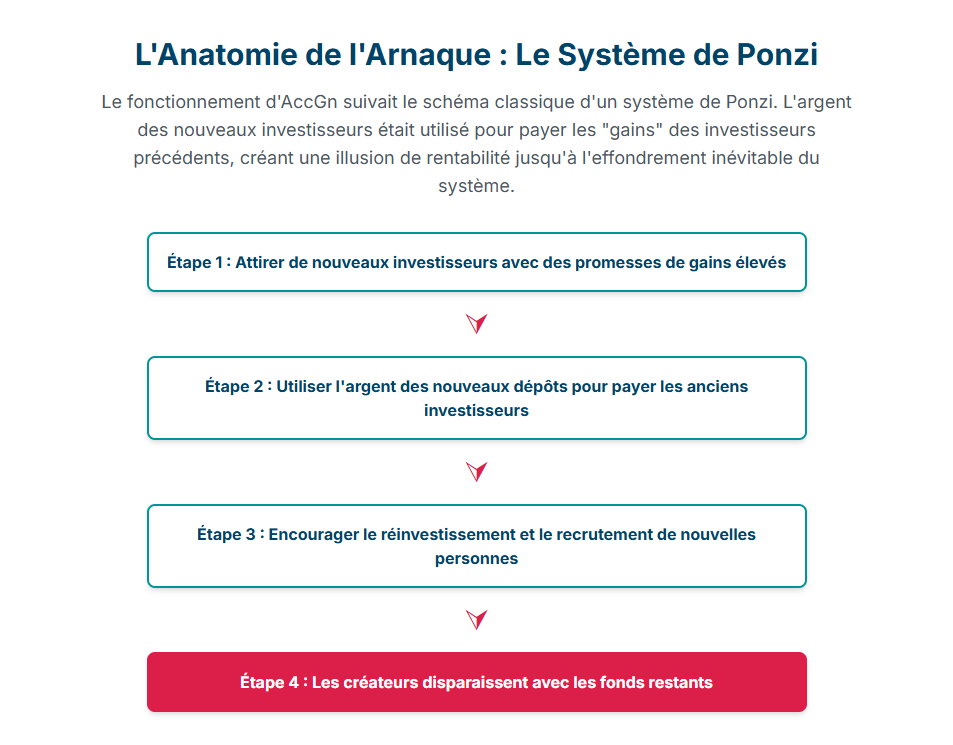 L'Anatomie de l'Arnaque : Le Système de Ponzi

Le fonctionnement d'AccGn suivait le schéma classique d'un système de Ponzi. L'argent des nouveaux investisseurs était utilisé pour payer les "gains" des investisseurs précédents, créant une illusion de rentabilité jusqu'à l'effondrement inévitable du système.

Étape 1 : Attirer de nouveaux investisseurs avec des promesses de gains élevés

Étape 2 : Utiliser l'argent des nouveaux dépôts pour payer les anciens investisseurs

Étape 3 : Encourager le réinvestissement et le recrutement de nouvelles personnes

Étape 4 : Les créateurs disparaissent avec les fonds restants